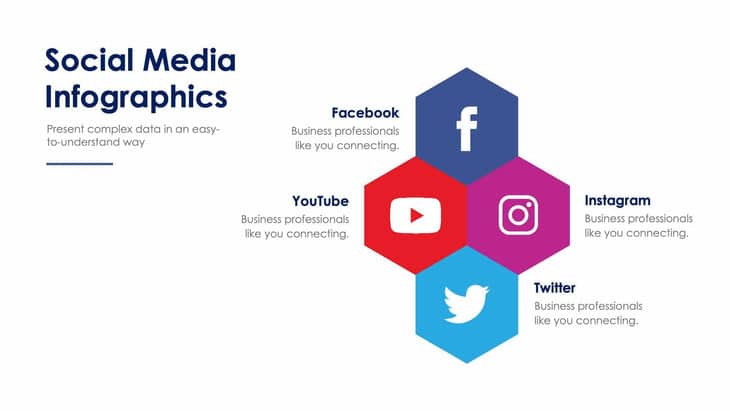 Social Media Infographics

Present complex data in an easy-to-understand way

Facebook

Business professionals like you connecting.

YouTube

Business professionals like you connecting.

Instagram

Business professionals like you connecting.

Twitter

Business professionals like you connecting.