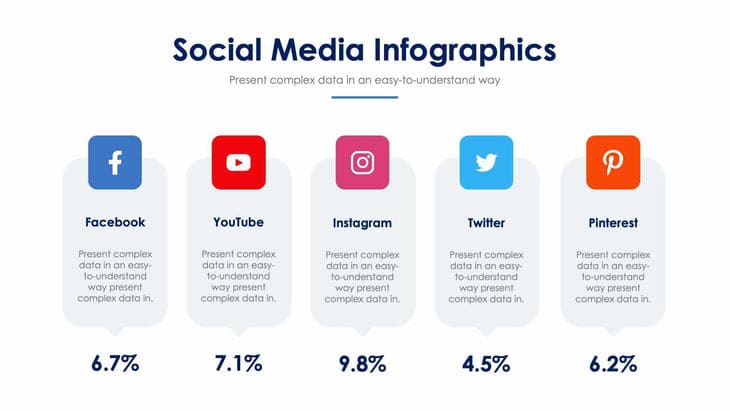 Social Media Infographics

Present complex data in an easy-to-understand way

Facebook

Present complex data in an easy-to-understand way present complex data in.

6.7%

YouTube

Present complex data in an easy-to-understand way present complex data in.

7.1%

Instagram

Present complex data in an easy-to-understand way present complex data in.

9.8%

Twitter

Present complex data in an easy-to-understand way present complex data in.

4.5%

Pinterest

Present complex data in an easy-to-understand way present complex data in.

6.2%